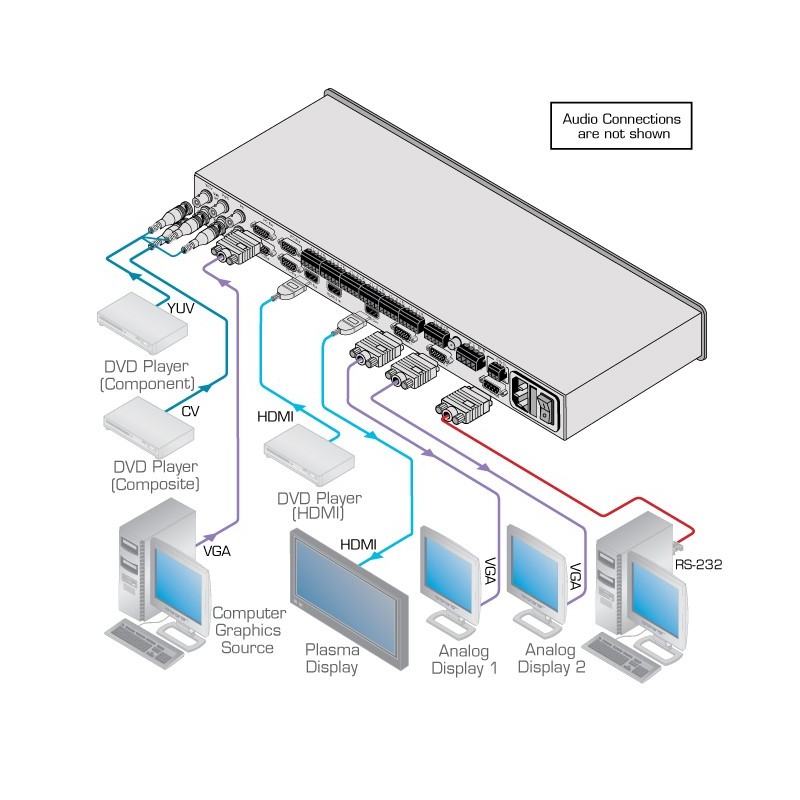 Audio Connections are not shown

YUV

DVD Player (Component)

CV

DVD Player (Composite)

HDMI

DVD Player (HDMI)

VGA

Computer Graphics Source

HDMI

Plasma Display

VGA

Analog Display 1

VGA

Analog Display 2

RS-232